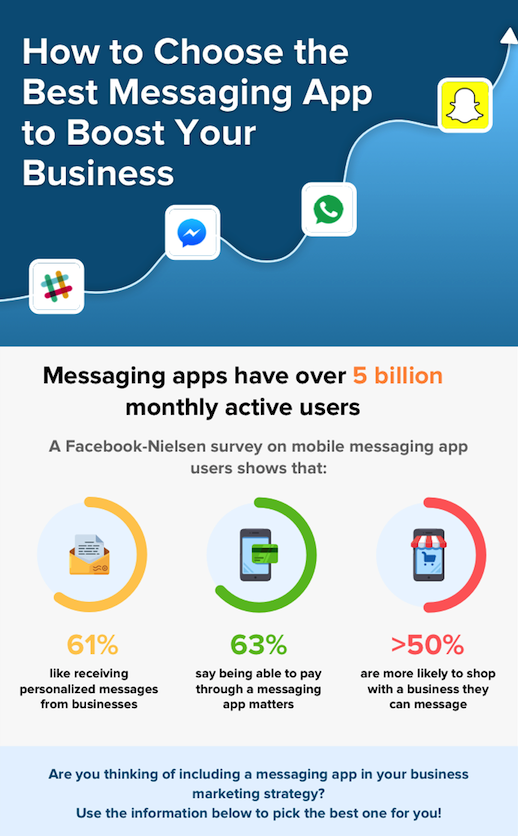 How to Choose the Best Messaging App to Boost Your Business

Messaging apps have over 5 billion monthly active users

A Facebook-Nielsen survey on mobile messaging app users shows that:

61%
like receiving personalized messages from businesses

63%
say being able to pay through a messaging app matters

>50%
are more likely to shop with a business they can message

Are you thinking of including a messaging app in your business marketing strategy?
Use the information below to pick the best one for you!